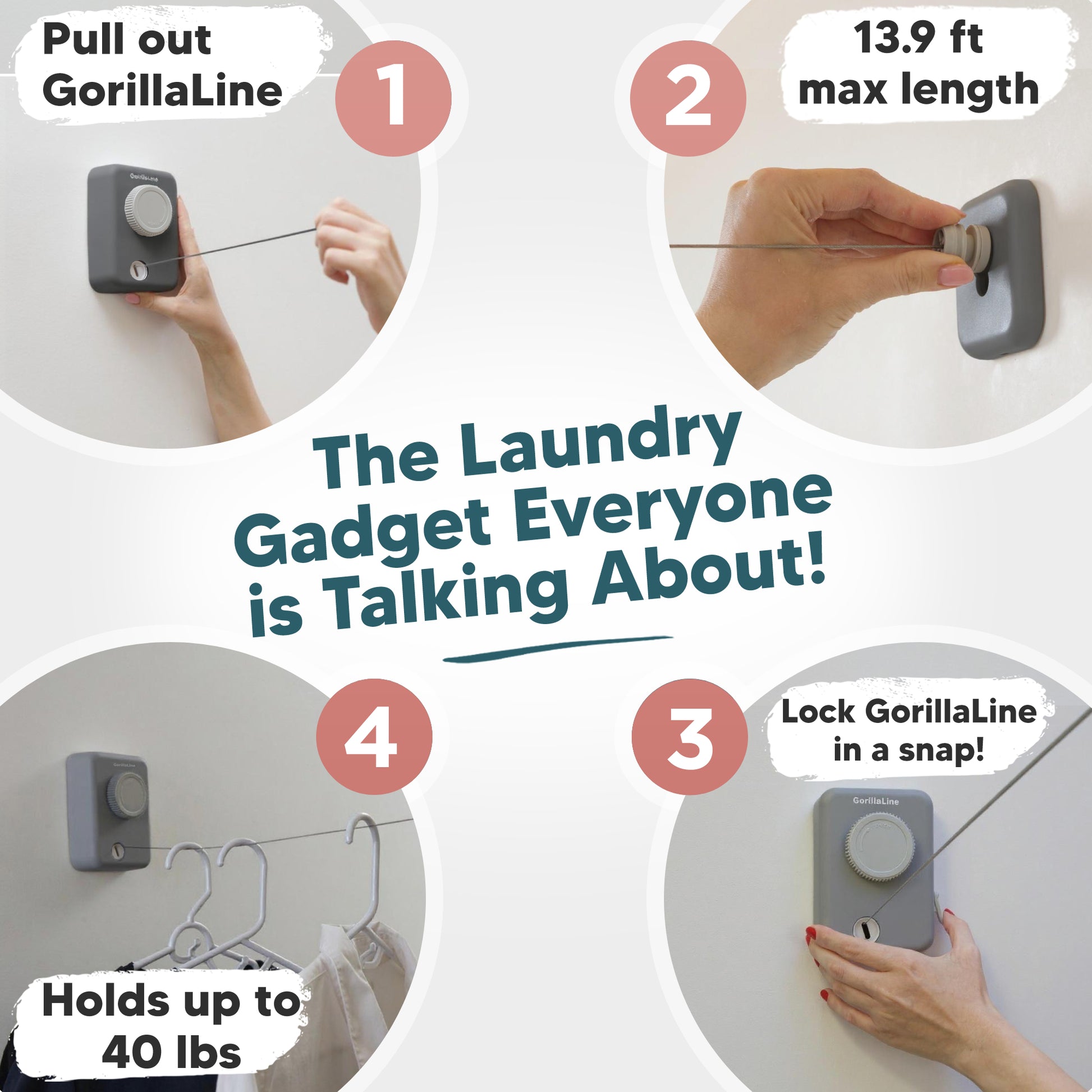 Pull out GorillaLine

1

GorillaLine

2

13.9 ft max length

The Laundry Gadget Everyone is Talking About!

4

GorillaLine

Holds up to 40 lbs

3

Lock GorillaLine in a snap!

GorillaLine