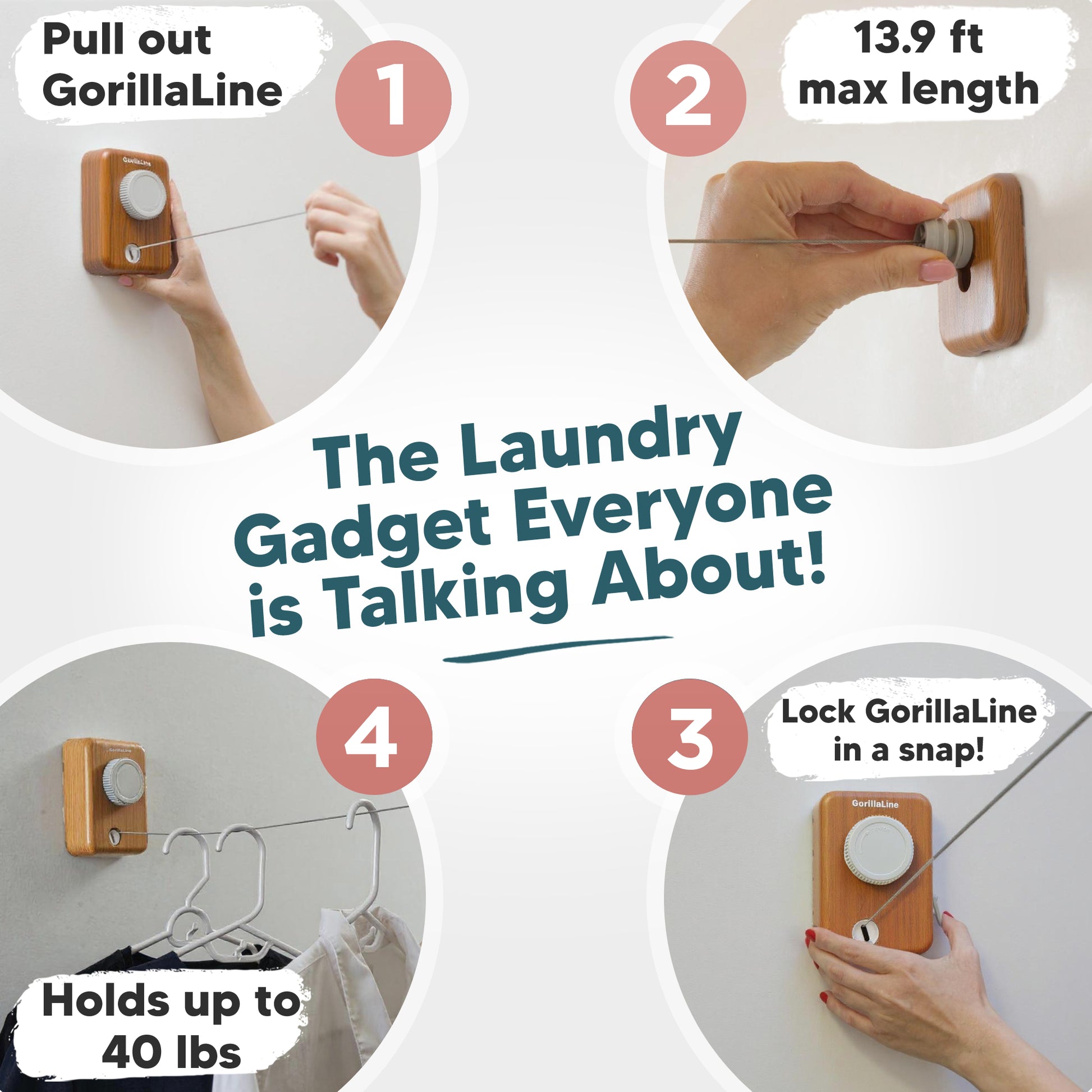 Pull out GorillaLine

1

GorillaLine

2

13.9 ft max length

The Laundry Gadget Everyone is Talking About!

4

GorillaLine

Holds up to 40 lbs

3

Lock GorillaLine in a snap!

GorillaLine