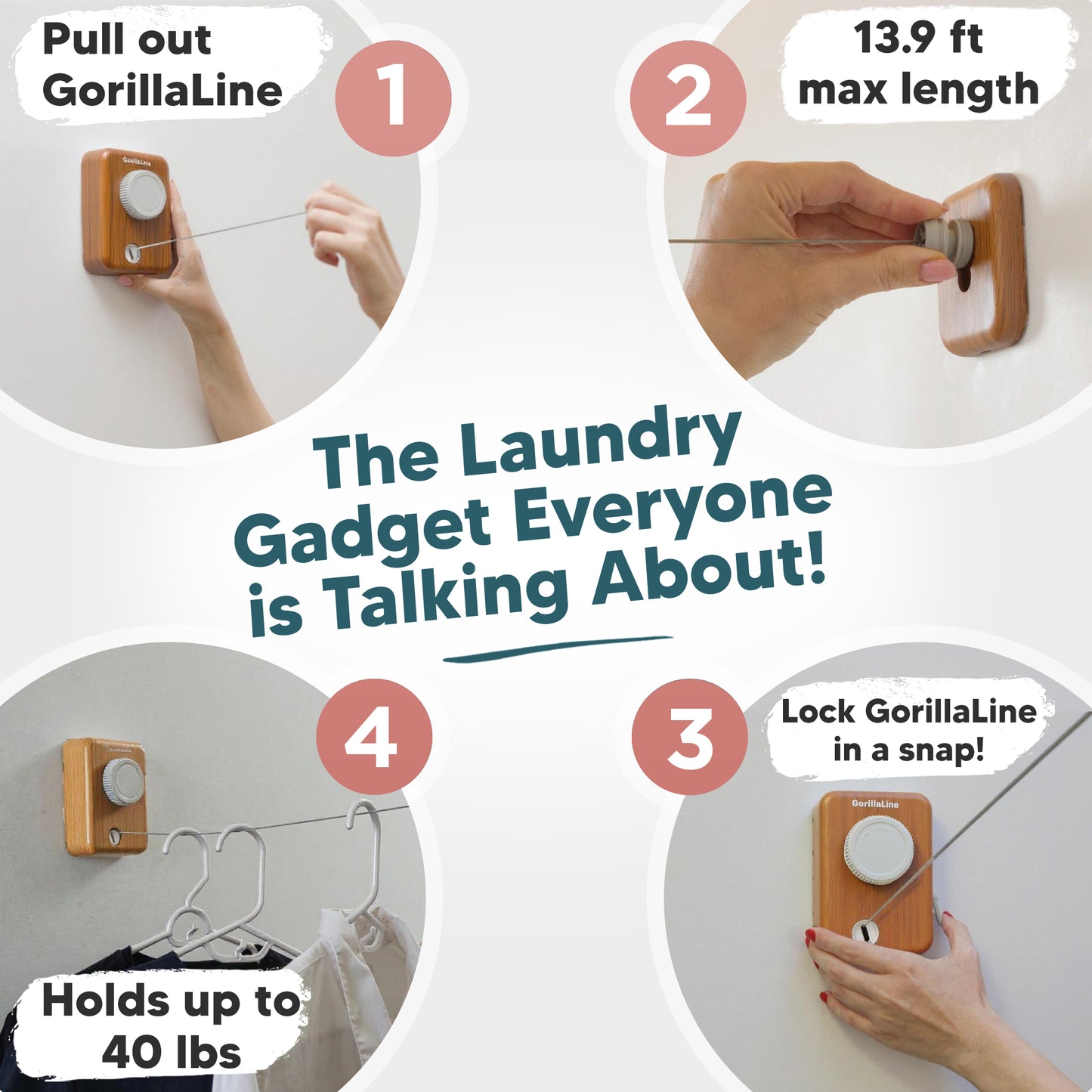 Pull out GorillaLine

1

GorillaLine

2

13.9 ft max length

The Laundry Gadget Everyone is Talking About!

4

GorillaLine

Holds up to 40 lbs

3

Lock GorillaLine in a snap!

GorillaLine