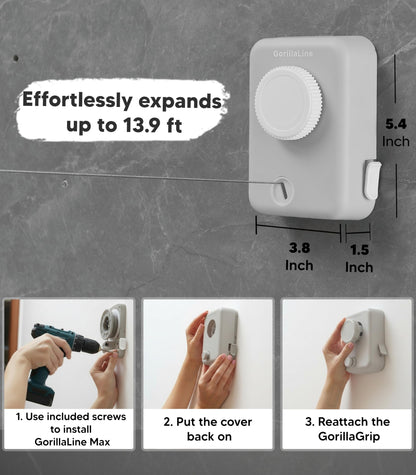 GorillaLine

Effortlessly expands up to 13.9 ft

5.4 Inch

3.8 Inch

1.5 Inch

1. Use included screws to install GorillaLine Max

2. Put the cover back on

3. Reattach the GorillaGrip