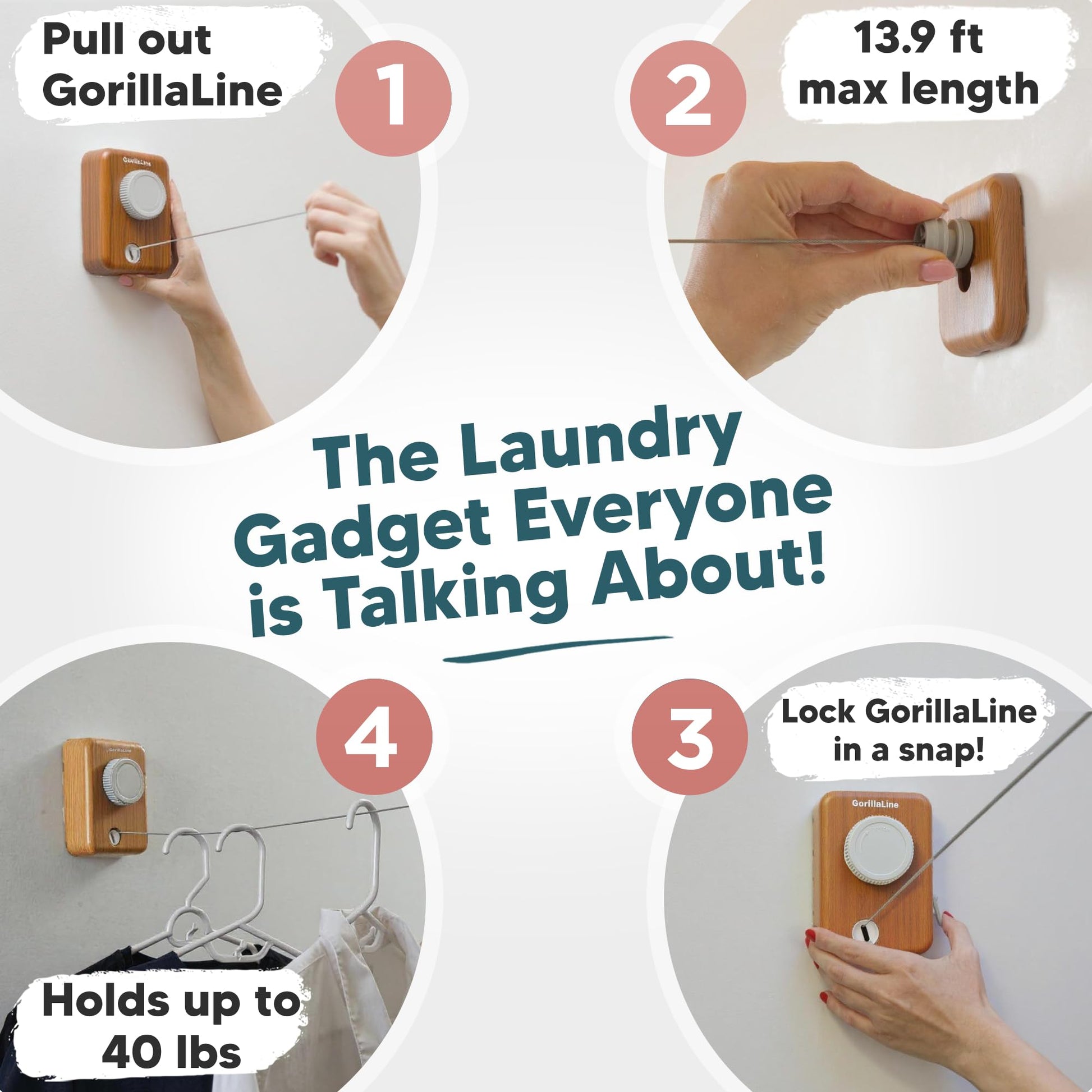 Pull out GorillaLine

1

GorillaLine

2

13.9 ft max length

The Laundry Gadget Everyone is Talking About!

4

GorillaLine

Holds up to 40 lbs

3

Lock GorillaLine in a snap!

GorillaLine