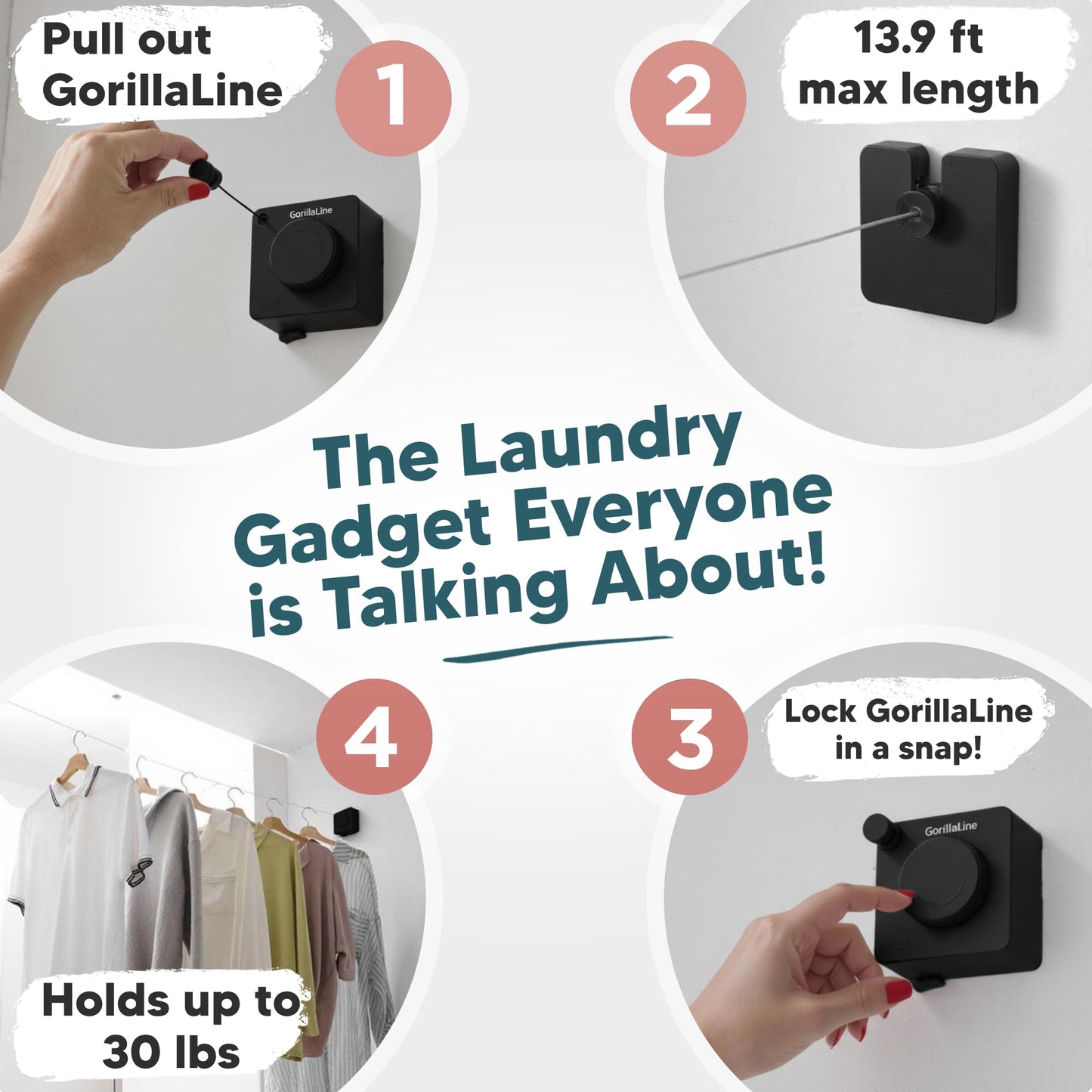 Pull out GorillaLine

1

GorillaLine

2

13.9 ft max length

The Laundry Gadget Everyone is Talking About!

4

Holds up to 30 lbs

3

Lock GorillaLine in a snap!

GorillaLine