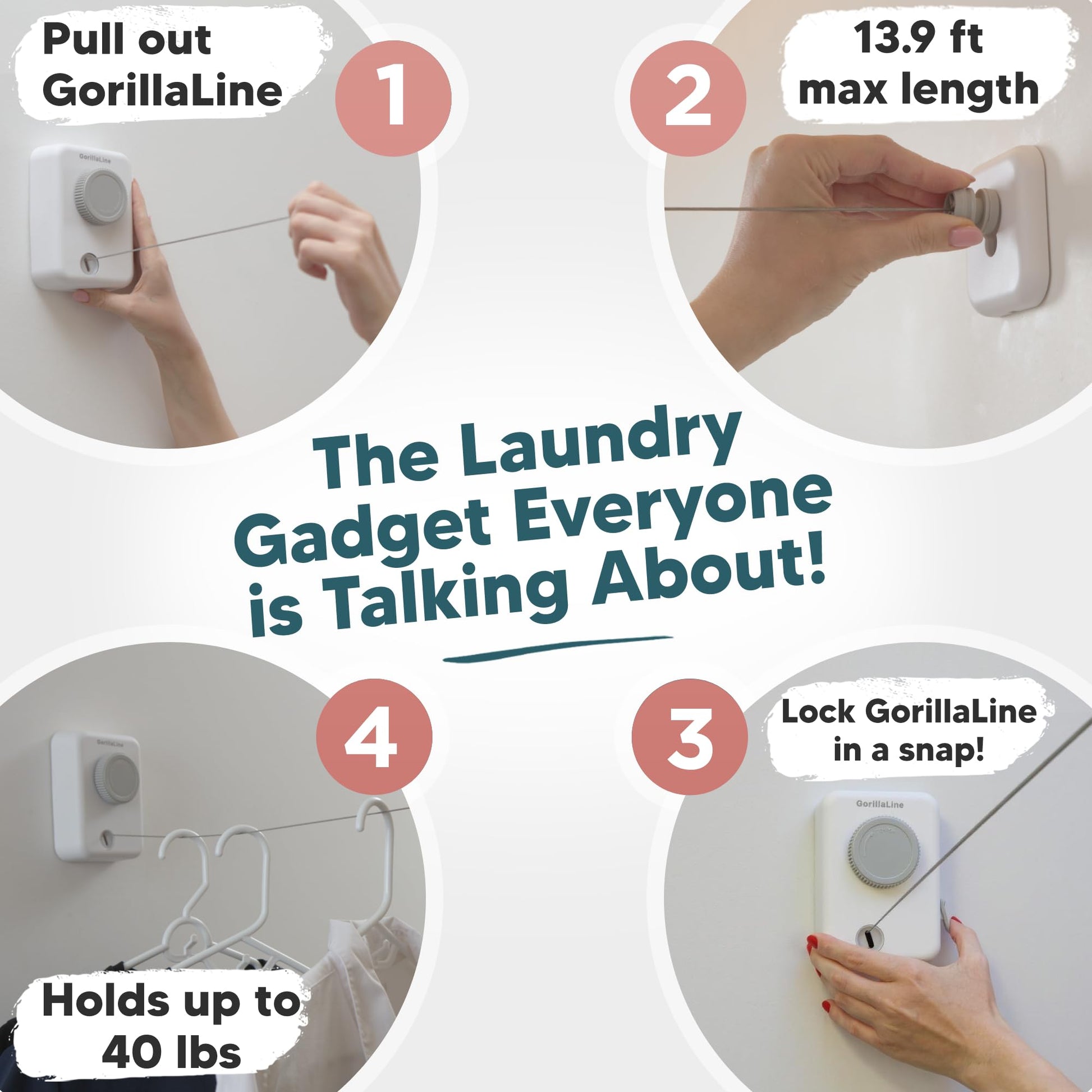 Pull out GorillaLine

1

GorillaLine

2

13.9 ft max length

The Laundry Gadget Everyone is Talking About!

4

GorillaLine

Holds up to 40 lbs

3

Lock GorillaLine in a snap!

GorillaLine