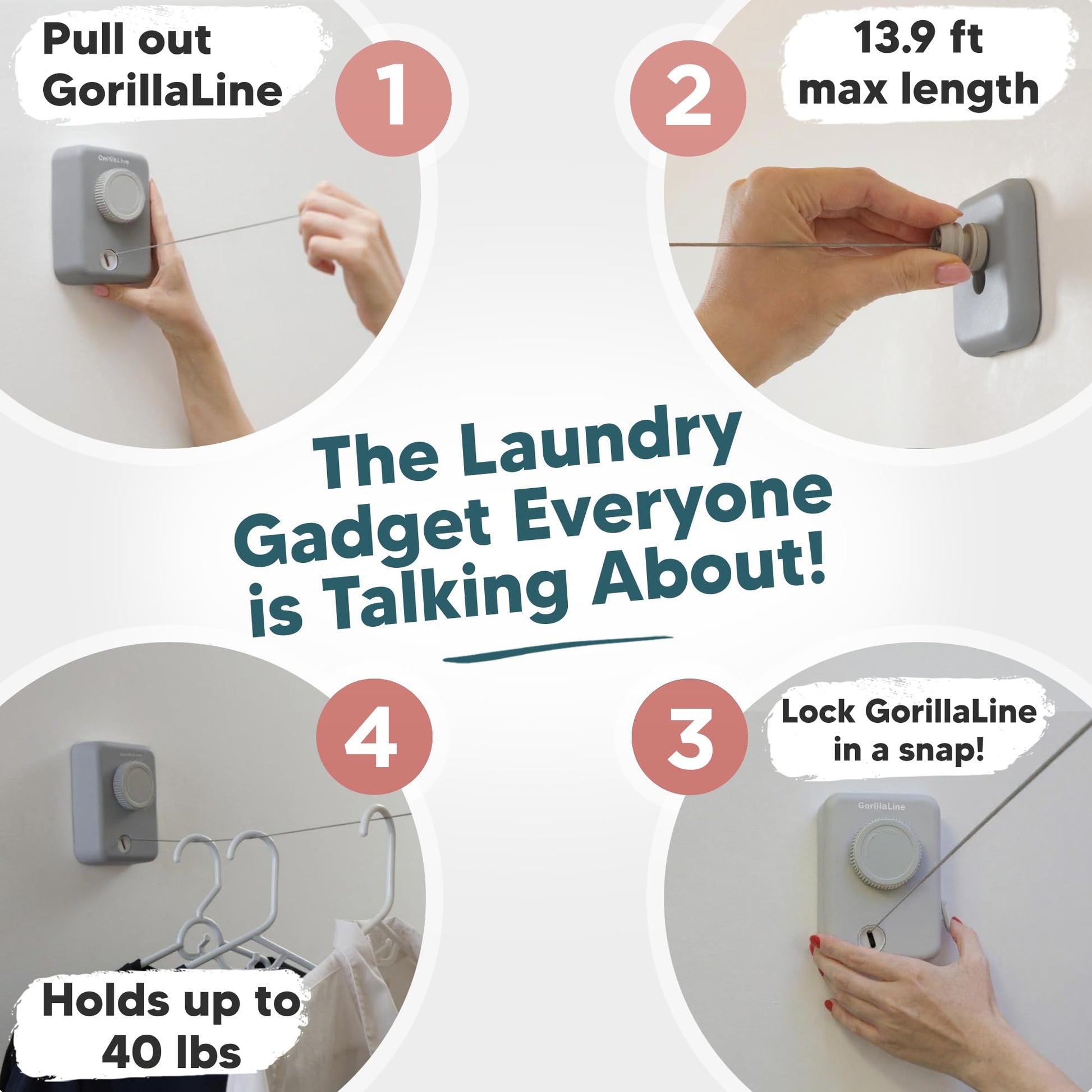 Pull out GorillaLine

1

GorillaLine

2

13.9 ft max length

The Laundry Gadget Everyone is Talking About!

4

GorillaLine

Holds up to 40 lbs

3

Lock GorillaLine in a snap!

GorillaLine