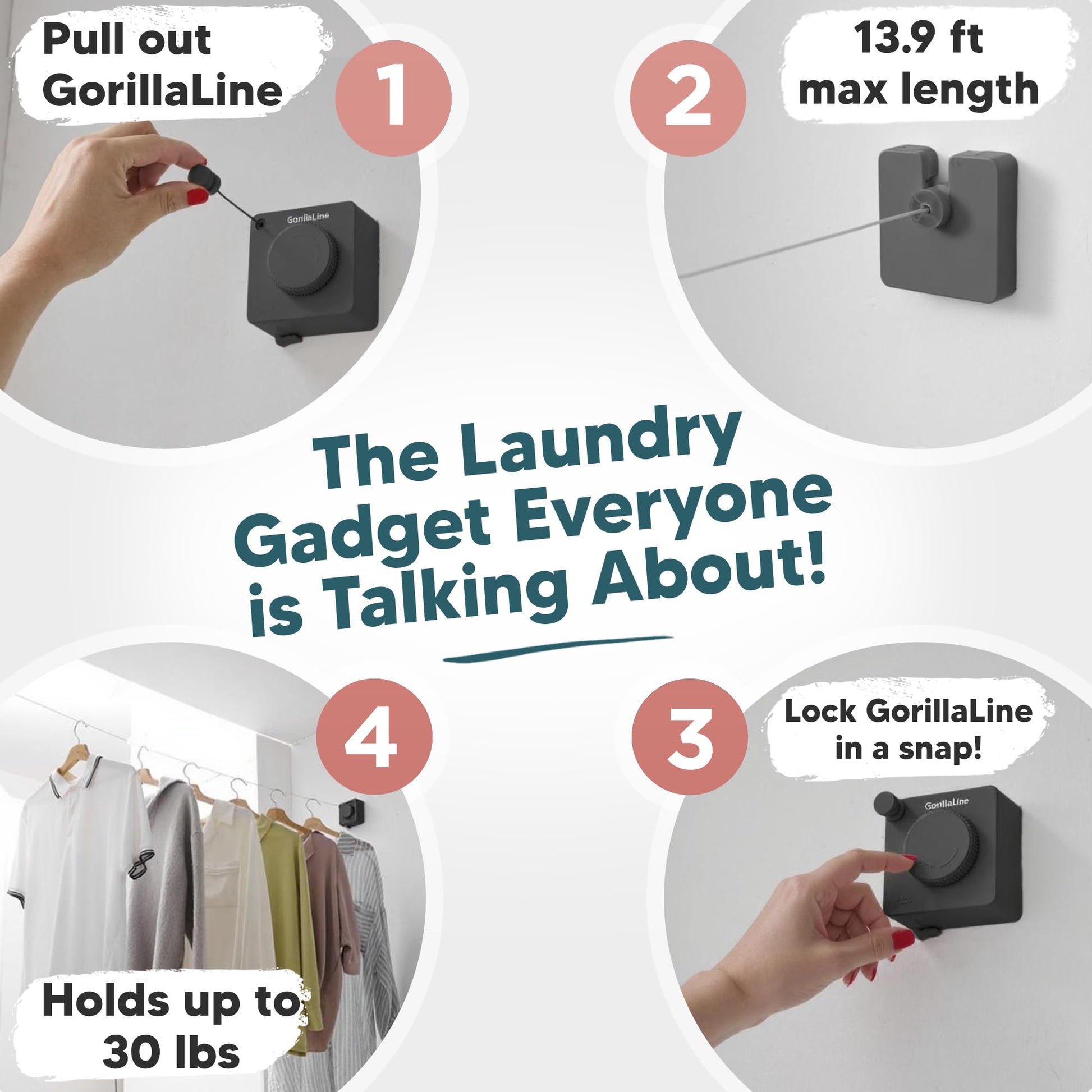 Pull out GorillaLine

1

GorillaLine

2

13.9 ft max length

The Laundry Gadget Everyone is Talking About!

4

Holds up to 30 lbs

3

Lock GorillaLine in a snap!

GorillaLine