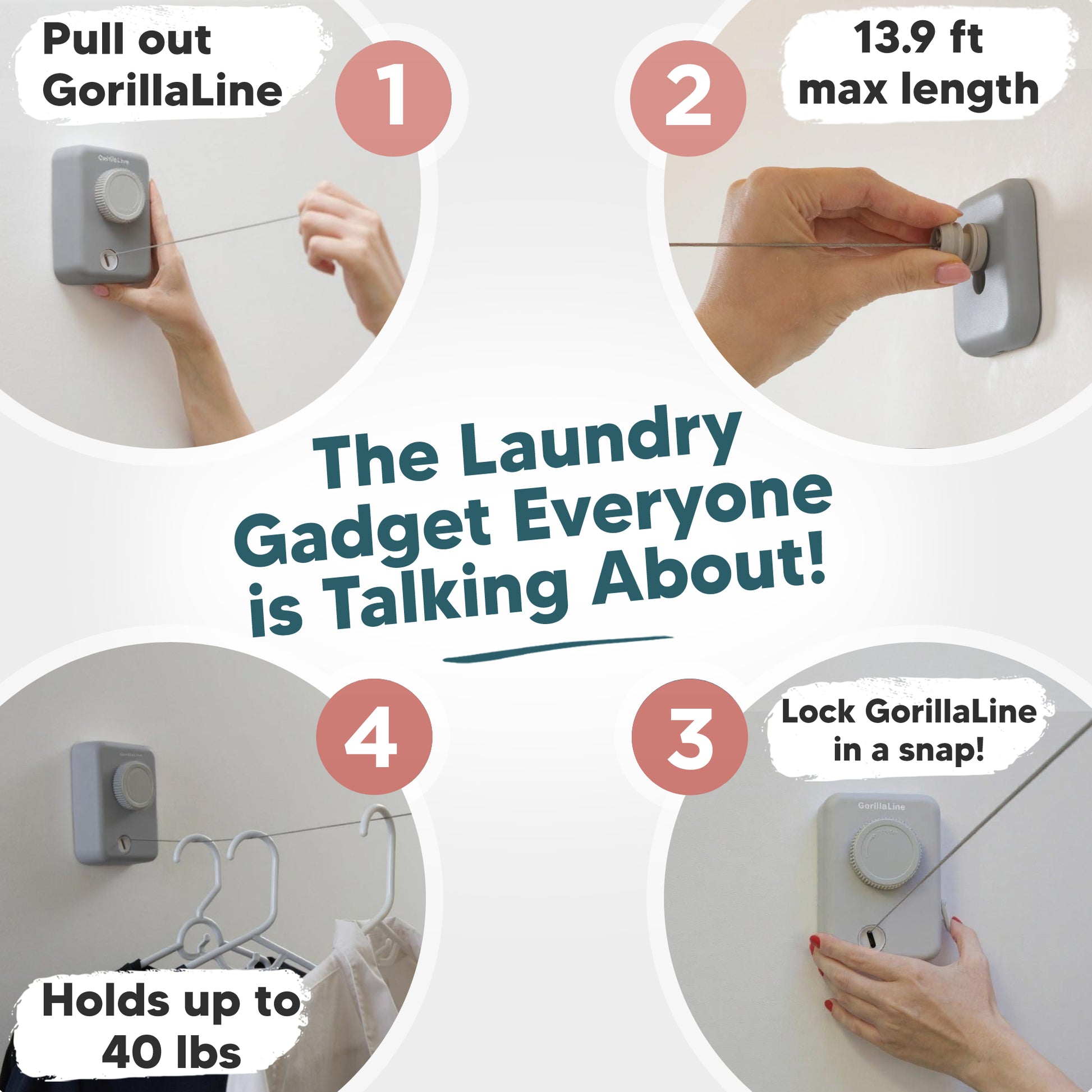 Pull out GorillaLine

1

GorillaLine

2

13.9 ft max length

The Laundry Gadget Everyone is Talking About!

4

GorillaLine

Holds up to 40 lbs

3

Lock GorillaLine in a snap!

GorillaLine